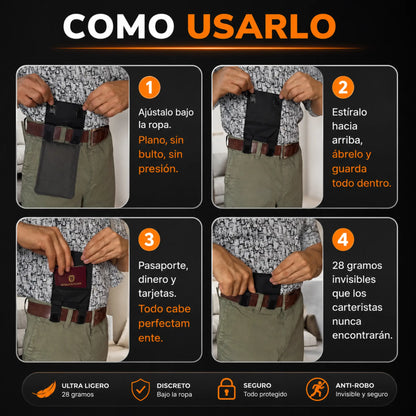 COMO USARLO

1

Ajústalo bajo la ropa. Plano, sin bulto, sin presión.

2

Estíralo hacia arriba, ábrelo y guarda todo dentro.

3

Pasaporte, dinero y tarjetas. Todo cabe perfectam ente.

4

28 gramos invisibles que los carteristas nunca encontrarán.

ULTRA LIGERO
28 gramos

DISCRETO
Bajo la ropa

SEGURO
Todo protegido

ANTI-ROBO
Invisible y seguro